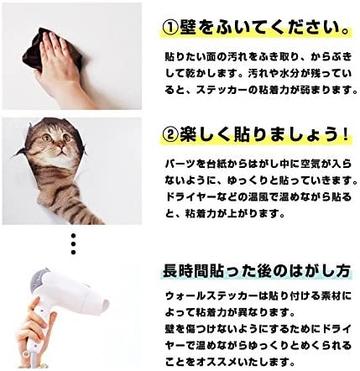 ①壁をふいてください。

貼りたい面の汚れをふき取り、からぶきして乾かします。汚れや水分が残っていると、ステッカーの粘着力が弱まります。

②楽しく貼りましょう！

パーツを台紙からはがし中に空気が入らないように、ゆっくりと貼っていきます。ドライヤーなどの温風で温めながら貼ると、粘着力が上がります。

長時間貼った後のはがし方

ウォールステッカーは貼り付ける素材によって粘着力が異なります。
壁を傷つけないようにするためにドライヤーで温めながらゆっくりとめくられることをオススメいたします。